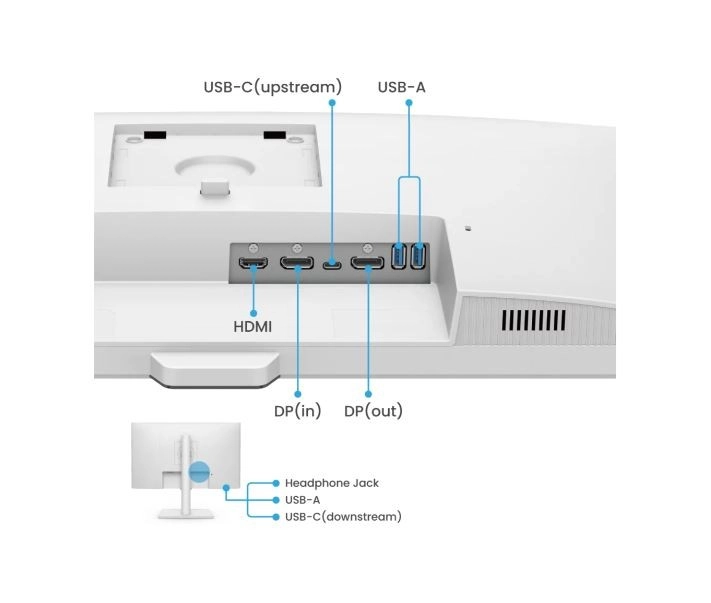 USB-C(upstream)
USB-A
HDMI
DP(in)
DP(out)
Headphone Jack
USB-A
USB-C(downstream)