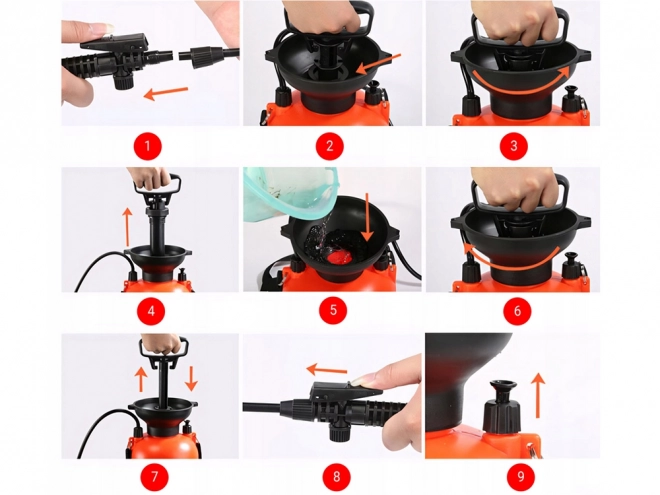 1
2
3
4
5
6
7
8
9