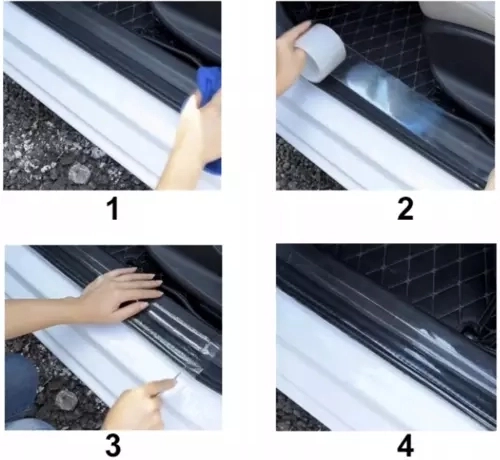 1

2

3

4